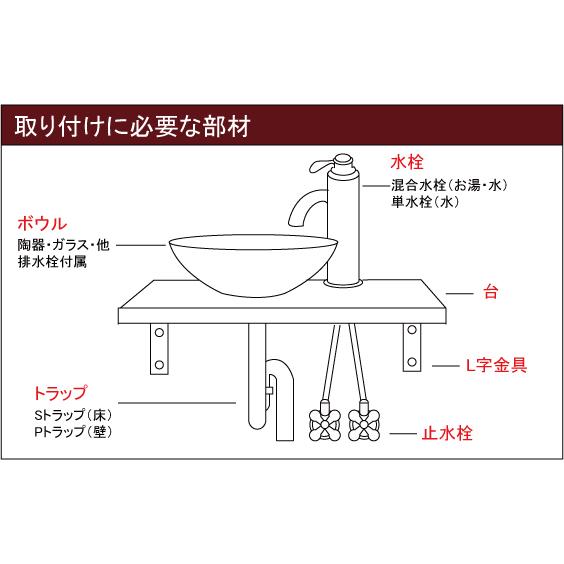 取り付けに必要な部材

水栓
混合水栓（お湯・水）
単水栓（水）

ボウル
陶器・ガラス・他
排水栓付属

台

L字金具

トラップ
Sトラップ（床）
Pトラップ（壁）

止水栓