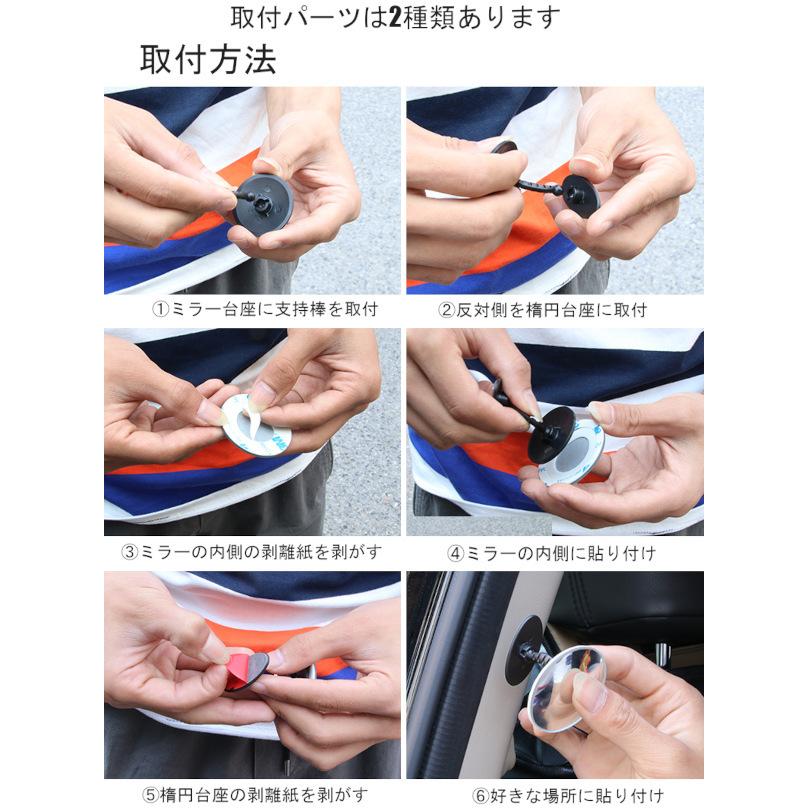 取付パーツは2種類あります

取付方法

①ミラー台座に支持棒を取付

②反対側を楕円台座に取付

③ミラーの内側の剥離紙を剥がす

④ミラーの内側に貼り付け

⑤楕円台座の剥離紙を剥がす

⑥好きな場所に貼り付け