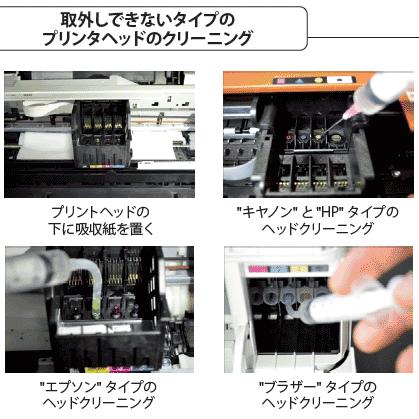 取外しできないタイプの
プリンタヘッドのクリーニング

プリントヘッドの
下に吸収紙を置く

"キヤノン" と "HP" タイプの
ヘッドクリーニング

"エプソン" タイプの
ヘッドクリーニング

"ブラザー" タイプの
ヘッドクリーニング