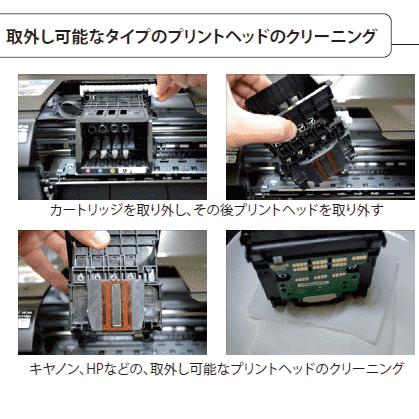 取外し可能なタイプのプリントヘッドのクリーニング

カートリッジを取り外し、その後プリントヘッドを取り外す

キヤノン、HPなどの、取外し可能なプリントヘッドのクリーニング