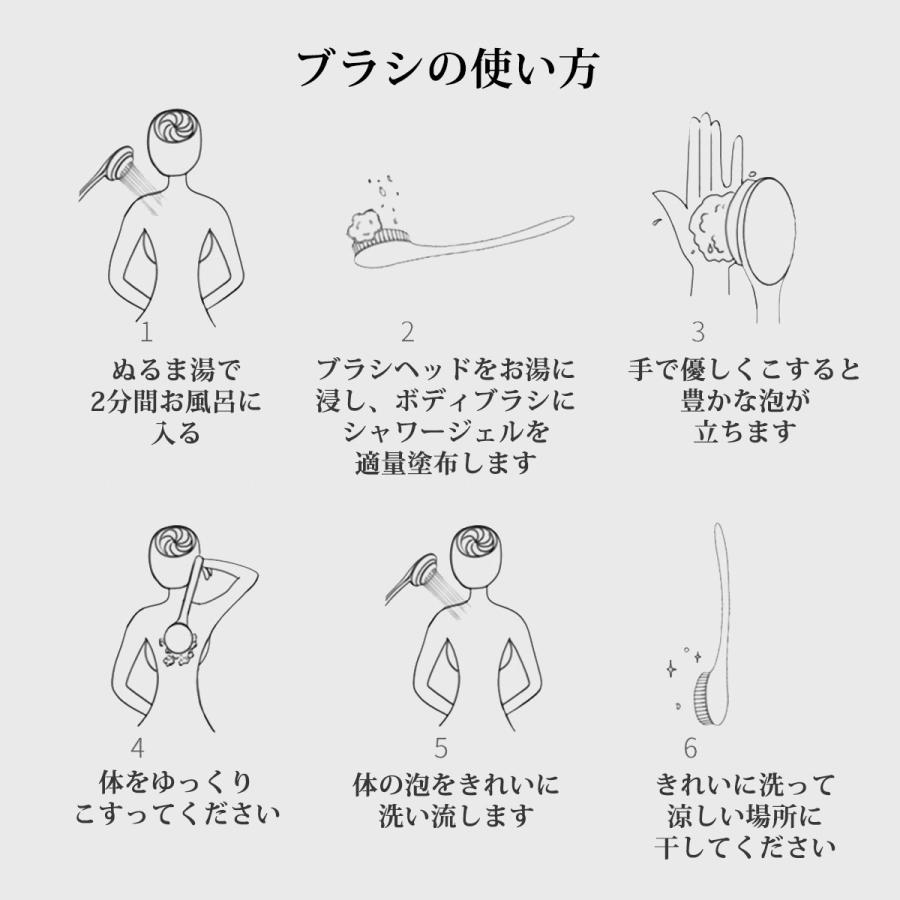 ブラシの使い方

1
ぬるま湯で
2分間お風呂に
入る

2
ブラシヘッドをお湯に
浸し、ボディブラシに
シャワージェルを
適量塗布します

3
手で優しくこすると
豊かな泡が
立ちます

4
体をゆっくり
こすってください

5
体の泡をきれいに
洗い流します

6
きれいに洗って
涼しい場所に
干してください