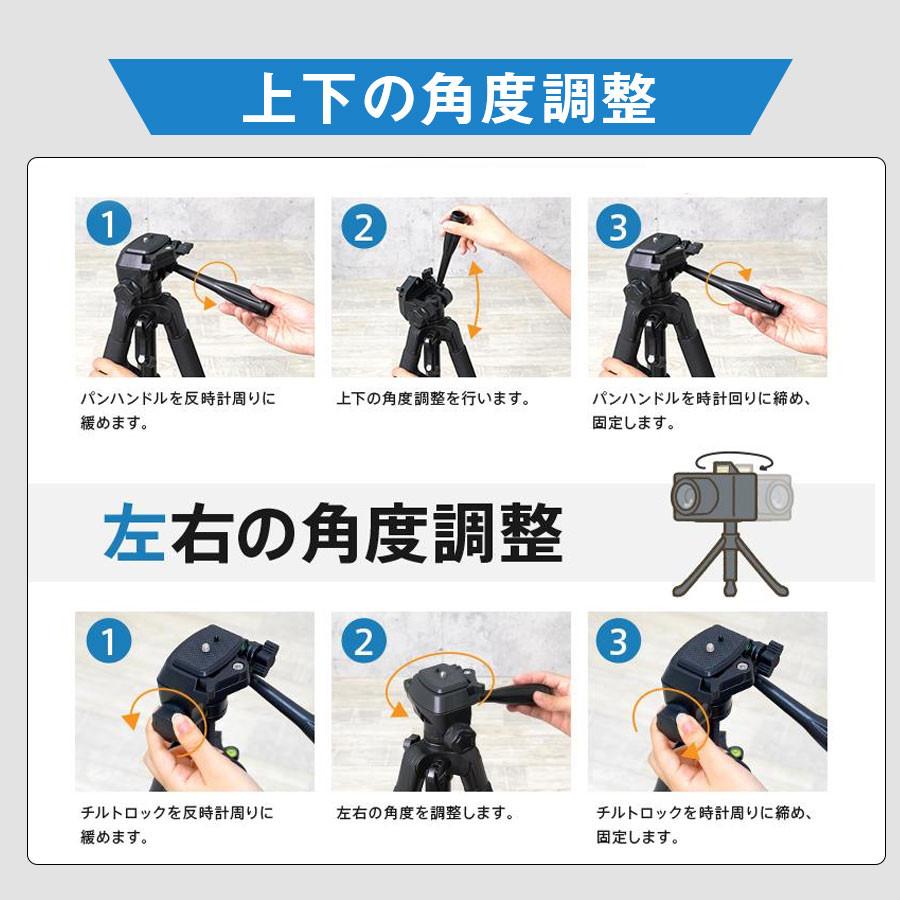 上下の角度調整

1

パンハンドルを反時計周りに緩めます。

2

上下の角度調整を行います。

3

パンハンドルを時計回りに締め、固定します。

左右の角度調整

1

チルトロックを反時計周りに緩めます。

2

左右の角度を調整します。

3

チルトロックを時計周りに締め、固定します。