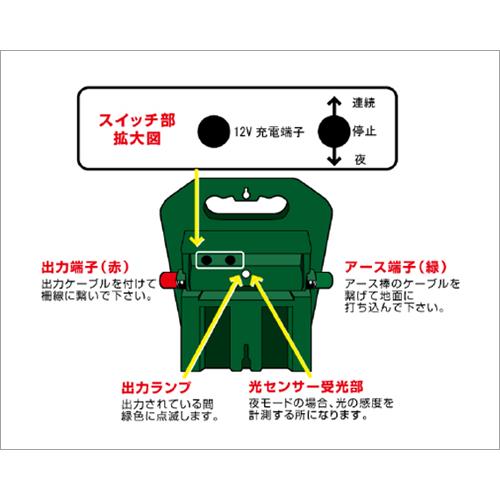 スイッチ部
拡大図

12V 充電端子

連続
停止
夜

出力端子（赤）
出力ケーブルを付けて柵線に繋いで下さい。

アース端子（緑）
アース棒のケーブルを繋げて地面に打ち込んで下さい。

出力ランプ
出力されている間緑色に点滅します。

光センサー受光部
夜モードの場合、光の感度を計測する所になります。