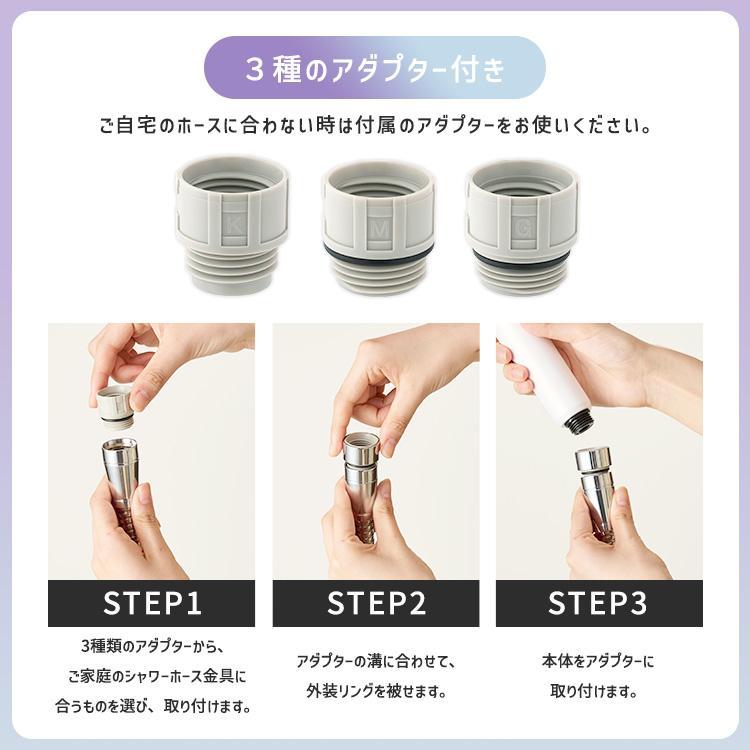 ３種のアダプター付き

ご自宅のホースに合わない時は付属のアダプターをお使いください。

K

M

G

STEP1

3種類のアダプターから、ご家庭のシャワーホース金具に合うものを選び、取り付けます。

STEP2

アダプターの溝に合わせて、外装リングを被せます。

STEP3

本体をアダプターに取り付けます。