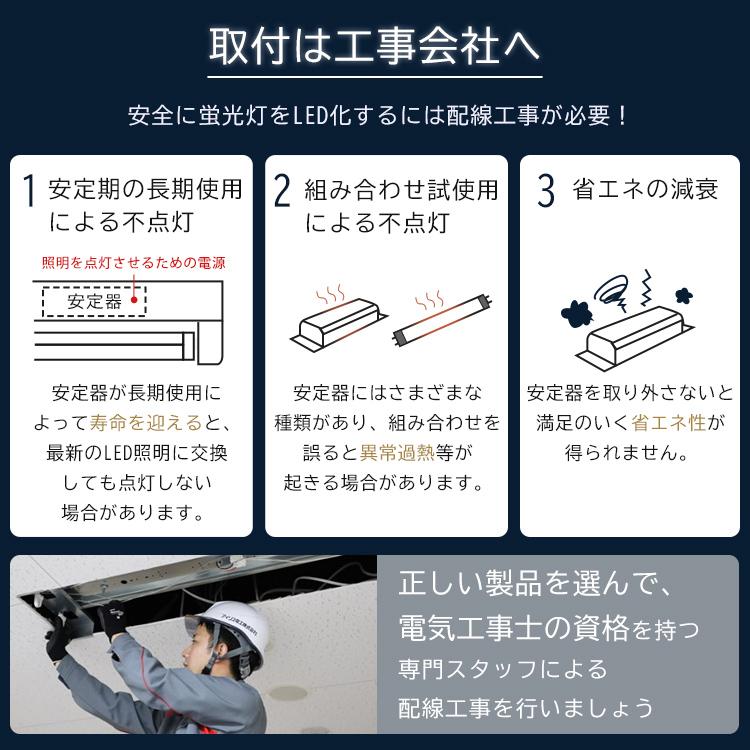 取付は工事会社へ

安全に蛍光灯をLED化するには配線工事が必要！

1 安定期の長期使用による不点灯

照明を点灯させるための電源

安定器

安定器が長期使用によって寿命を迎えると、最新のLED照明に交換しても点灯しない場合があります。

2 組み合わせ試使用による不点灯

安定器にはさまざまな種類があり、組み合わせを誤ると異常過熱等が起きる場合があります。

3 省エネの減衰

安定器を取り外さないと満足のいく省エネ性が得られません。

アイリス電工株式会社

正しい製品を選んで、電気工事士の資格を持つ専門スタッフによる配線工事を行いましょう