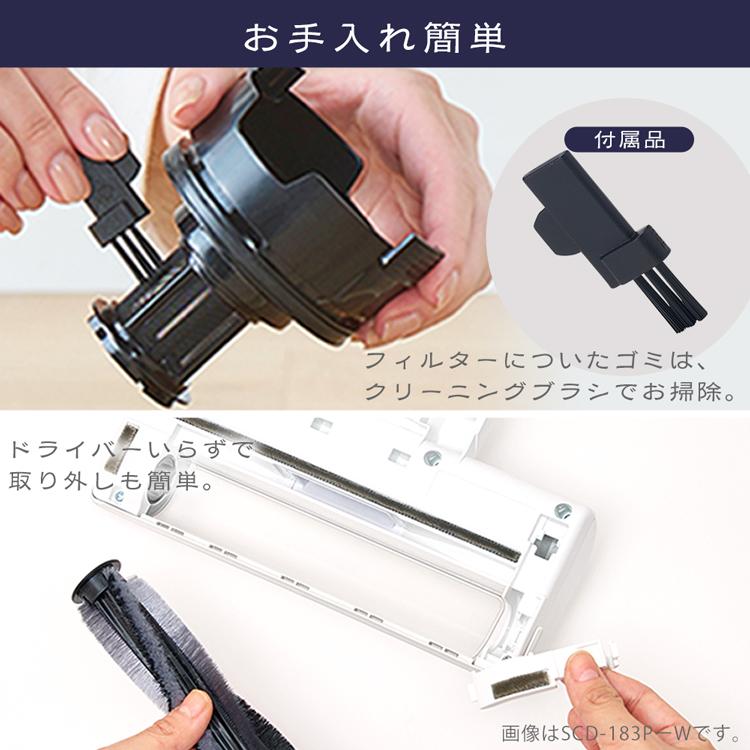 お手入れ簡単

付属品

フィルターについたゴミは、クリーニングブラシでお掃除。

ドライバーいらずで取り外しも簡単。

画像はSCD-183P-Wです。