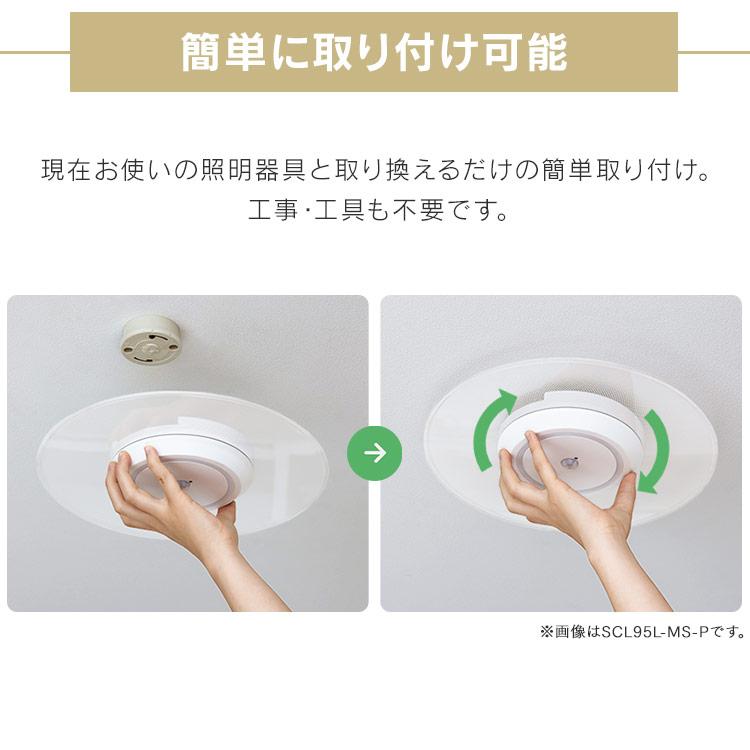 簡単に取り付け可能

現在お使いの照明器具と取り換えるだけの簡単取り付け。
工事･工具も不要です。

※画像はSCL95L-MS-Pです。