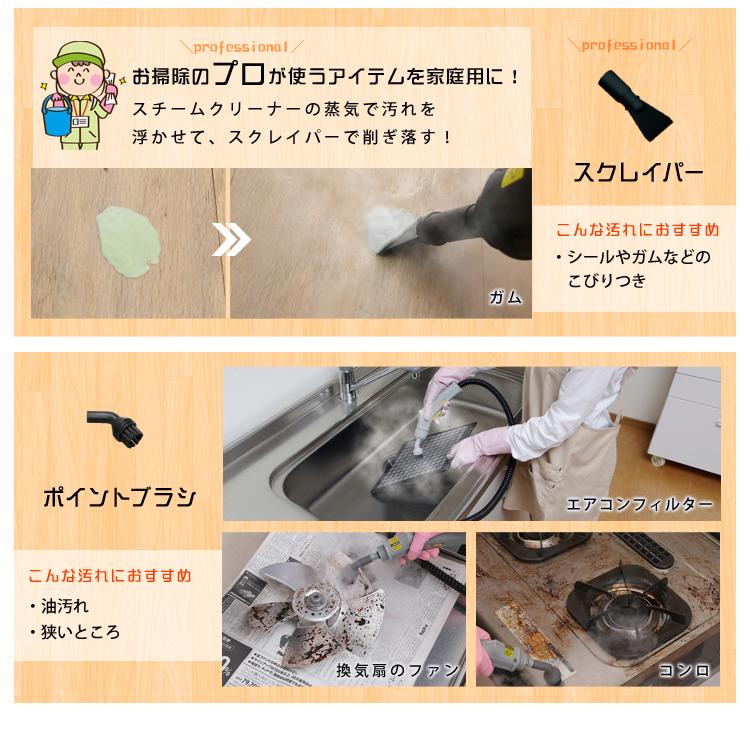 professional

お掃除のプロが使うアイテムを家庭用に！

スチームクリーナーの蒸気で汚れを浮かせて、スクレイパーで削ぎ落す！

ガム

professional

スクレイパー

こんな汚れにおすすめ

・シールやガムなどのこびりつき

ポイントブラシ

こんな汚れにおすすめ

・油汚れ
・狭いところ

エアコンフィルター

換気扇のファン

コンロ