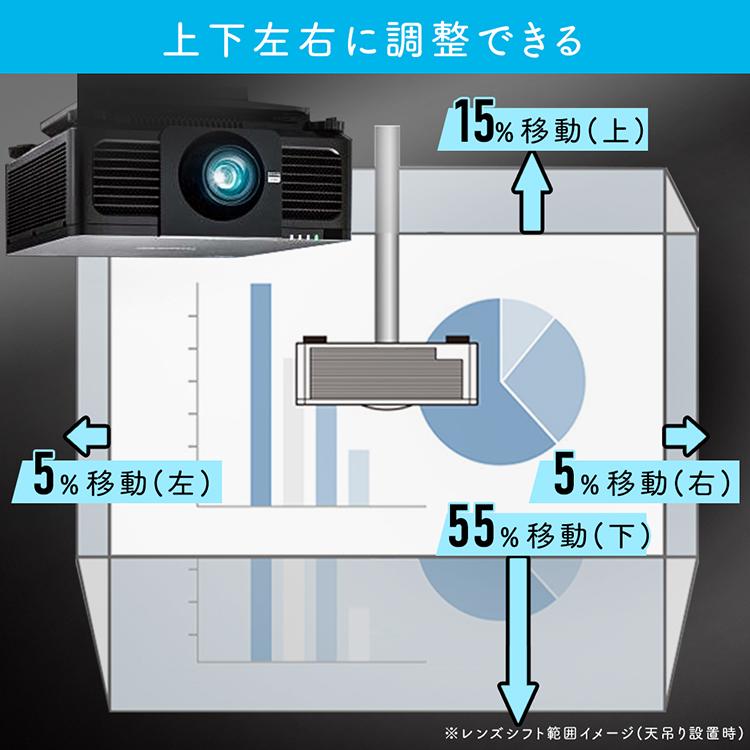 上下左右に調整できる

15% 移動(上)

5% 移動(左)

5% 移動(右)

55% 移動(下)

※レンズシフト範囲イメージ(天吊り設置時)