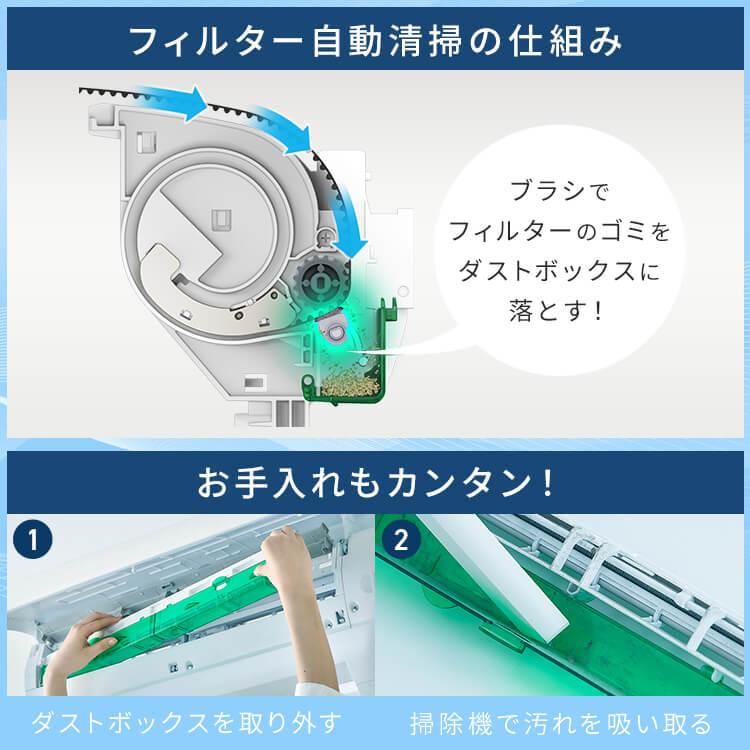 フィルター自動清掃の仕組み

ブラシで
フィルターのゴミを
ダストボックスに
落とす！

お手入れもカンタン！

1

2

ダストボックスを取り外す

掃除機で汚れを吸い取る