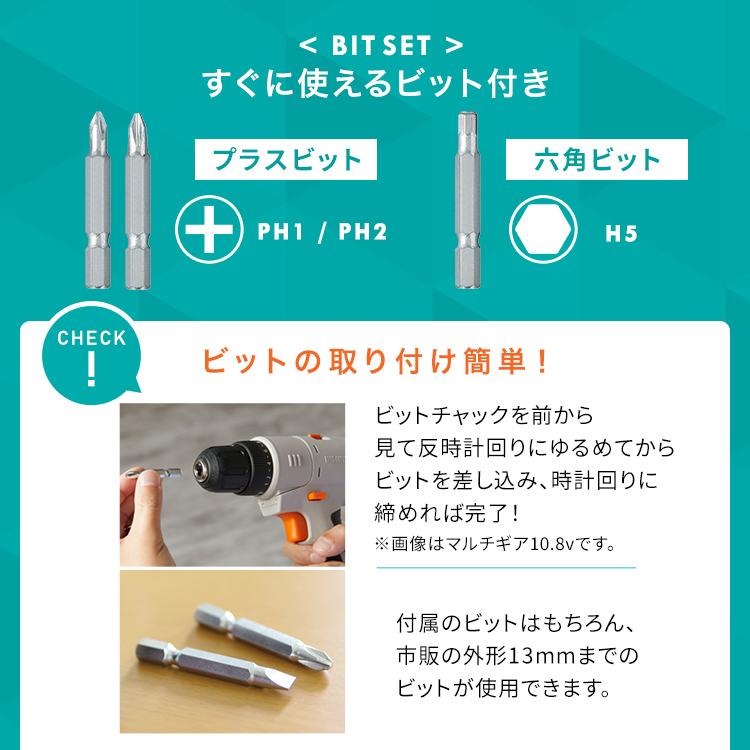 < BIT SET >
すぐに使えるビット付き

プラスビット

PH1 / PH2

六角ビット

H5

CHECK
!

ビットの取り付け簡単!

ビットチャックを前から見て反時計回りにゆるめてからビットを差し込み、時計回りに締めれば完了!
※画像はマルチギア10.8vです。

付属のビットはもちろん、市販の外形13mmまでのビットが使用できます。