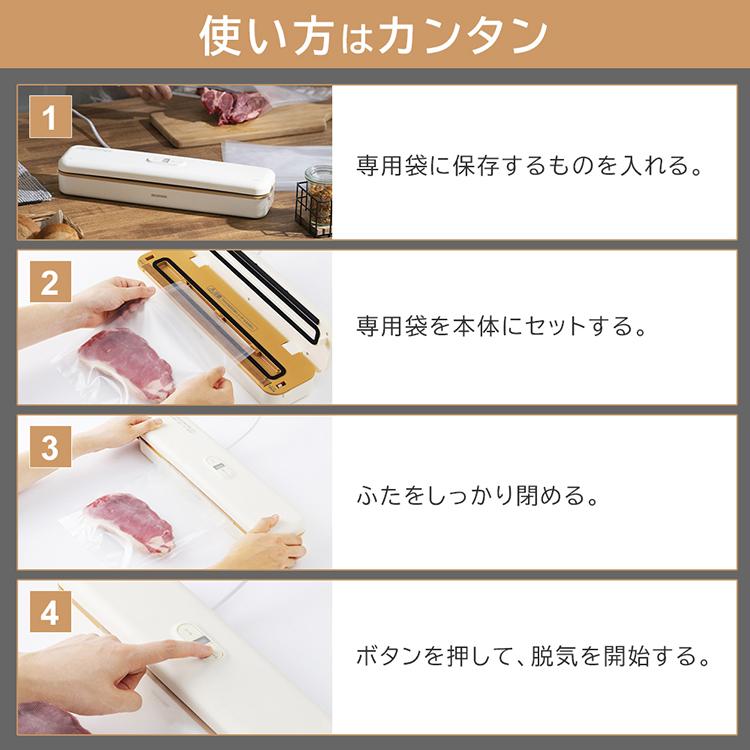 使い方はカンタン

1

専用袋に保存するものを入れる。

2

専用袋を本体にセットする。

3

ふたをしっかり閉める。

4

ボタンを押して、脱気を開始する。