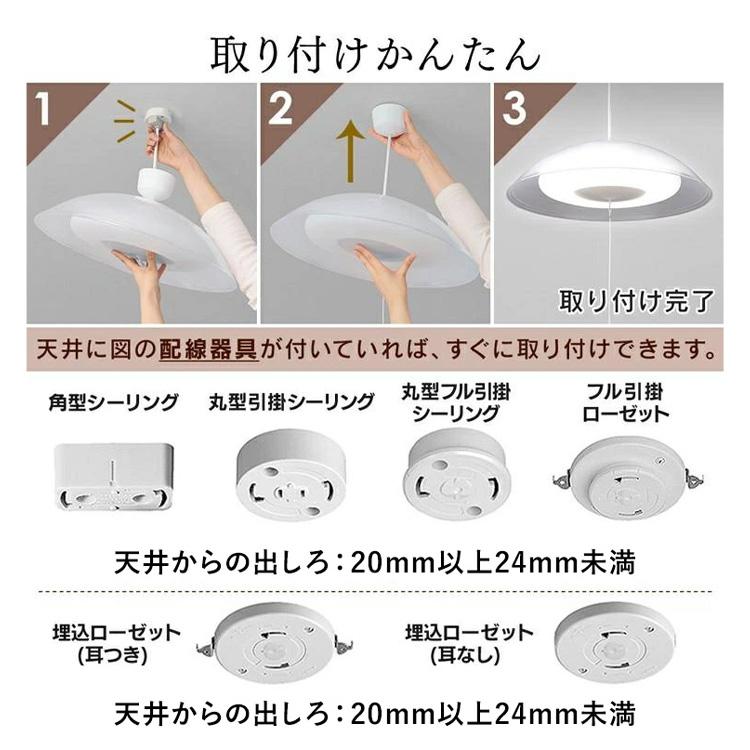 取り付けかんたん

1

2

3

取り付け完了

天井に図の配線器具が付いていれば、すぐに取り付けできます。

角型シーリング

丸型引掛シーリング

丸型フル引掛シーリング

フル引掛ローゼット

天井からの出しろ：20mm以上24mm未満

埋込ローゼット(耳つき)

埋込ローゼット(耳なし)

天井からの出しろ：20mm以上24mm未満