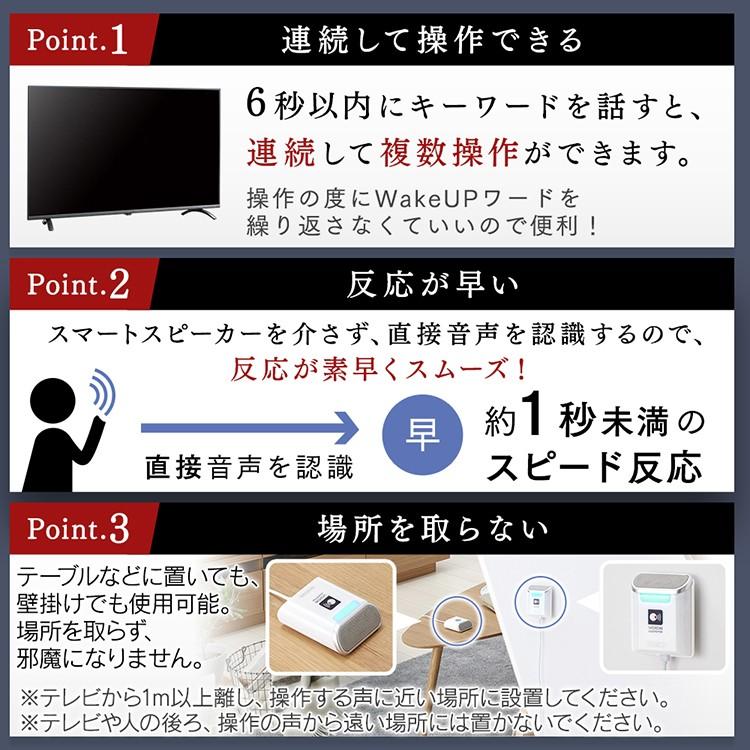 Point.1 連続して操作できる

6秒以内にキーワードを話すと、連続して複数操作ができます。

操作の度にWakeUPワードを繰り返さなくていいので便利！

Point.2 反応が早い

スマートスピーカーを介さず、直接音声を認識するので、反応が素早くスムーズ！

直接音声を認識

早

約1秒未満のスピード反応

Point.3 場所を取らない

テーブルなどに置いても、壁掛けでも使用可能。場所を取らず、邪魔になりません。

※テレビから1m以上離し、操作する声に近い場所に設置してください。
※テレビや人の後ろ、操作の声から遠い場所には置かないでください。