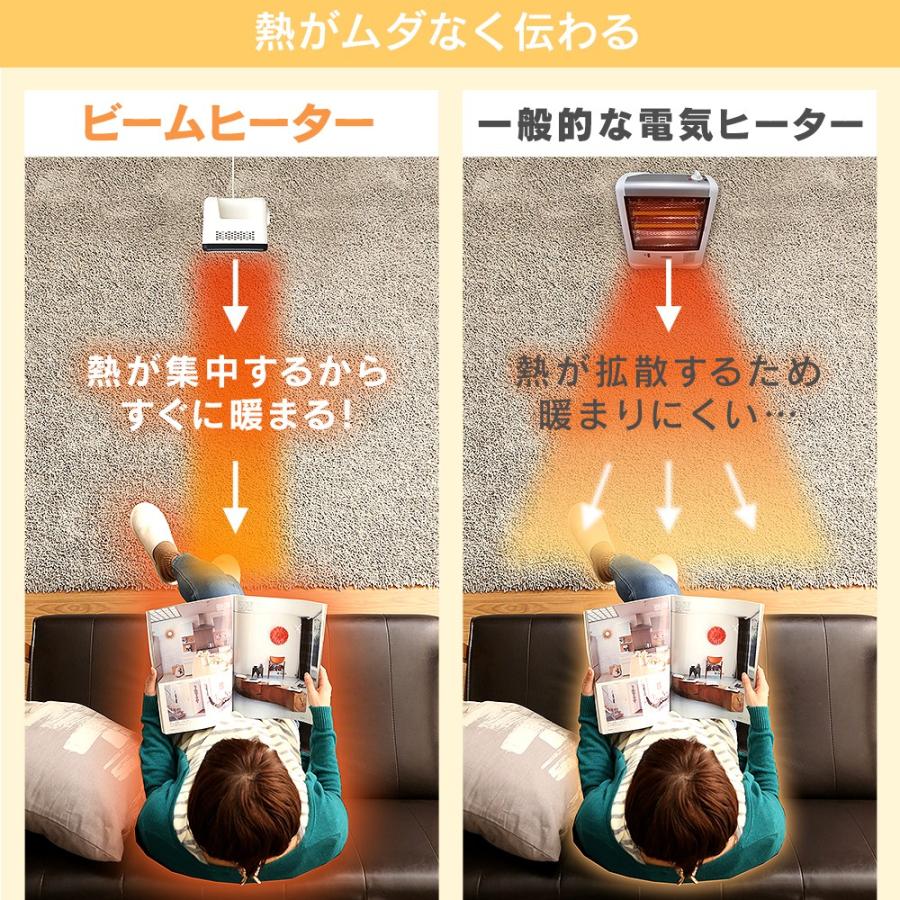 熱がムダなく伝わる

ビームヒーター

熱が集中するから
すぐに暖まる!

一般的な電気ヒーター

熱が拡散するため
暖まりにくい…