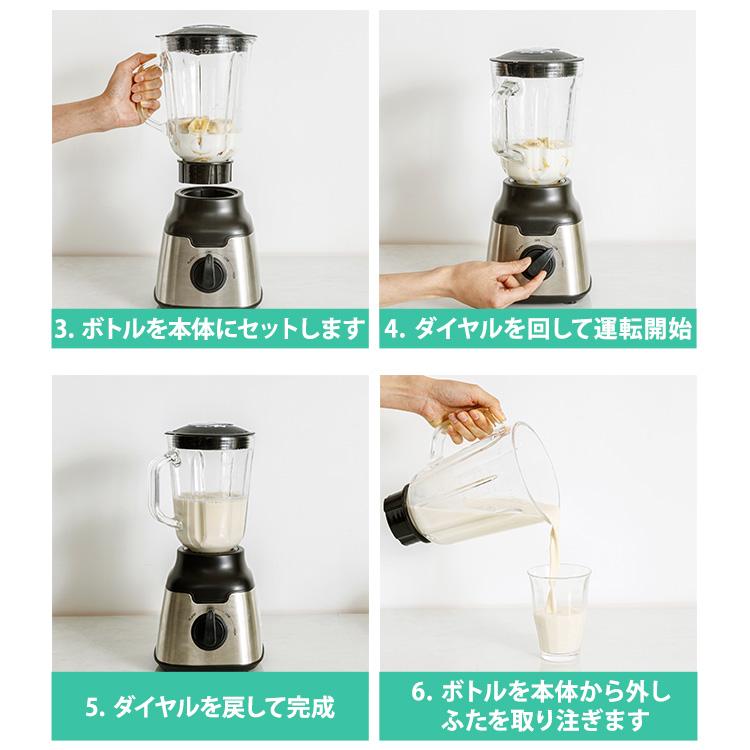 3. ボトルを本体にセットします

4. ダイヤルを回して運転開始

5. ダイヤルを戻して完成

6. ボトルを本体から外し
ふたを取り注ぎます