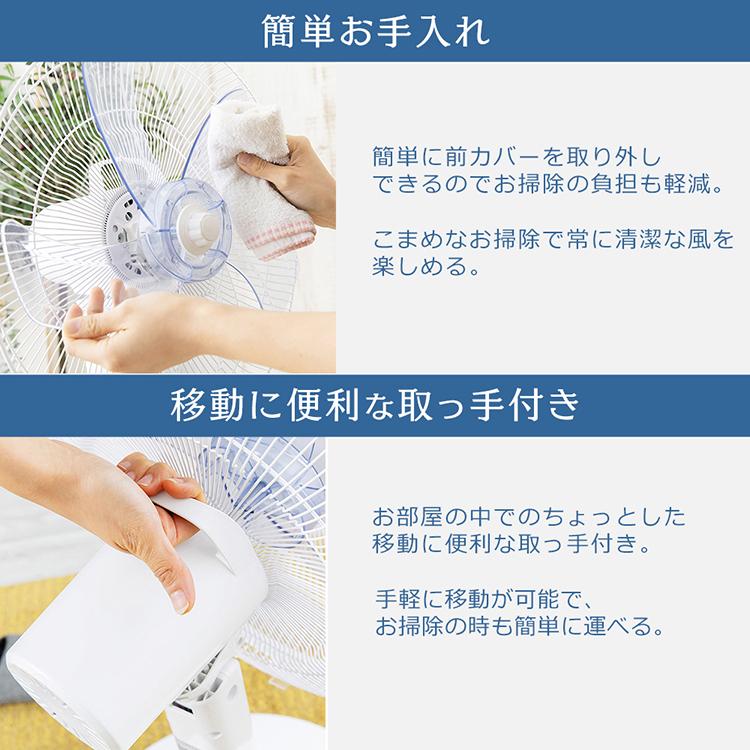 簡単お手入れ

簡単に前カバーを取り外しできるのでお掃除の負担も軽減。

こまめなお掃除で常に清潔な風を楽しめる。

移動に便利な取っ手付き

お部屋の中でのちょっとした移動に便利な取っ手付き。

手軽に移動が可能で、お掃除の時も簡単に運べる。