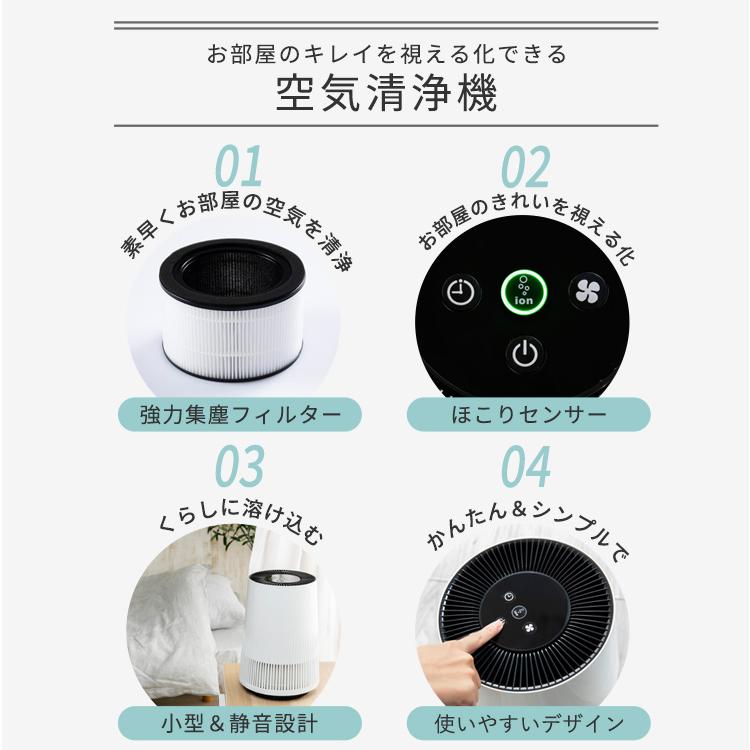 お部屋のキレイを視える化できる
空気清浄機

01
素早くお部屋の空気を清浄
強力集塵フィルター

02
お部屋のきれいを視える化
ion
ほこりセンサー

03
くらしに溶け込む
小型＆静音設計

04
かんたん＆シンプルで
使いやすいデザイン