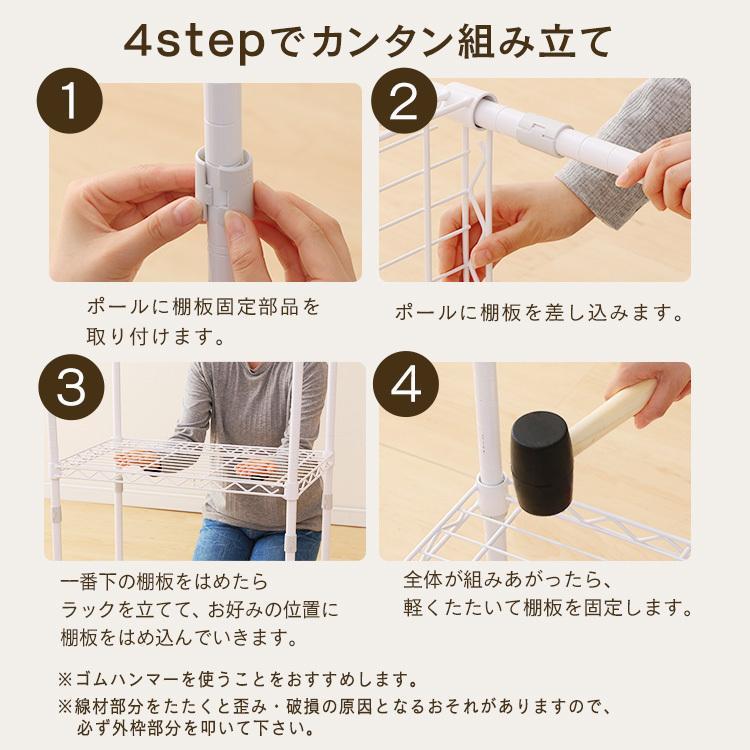 4stepでカンタン組み立て

1

ポールに棚板固定部品を取り付けます。

2

ポールに棚板を差し込みます。

3

一番下の棚板をはめたらラックを立てて、お好みの位置に棚板をはめ込んでいきます。

4

全体が組みあがったら、軽くたたいて棚板を固定します。

※ゴムハンマーを使うことをおすすめします。
※線材部分をたたくと歪み・破損の原因となるおそれがありますので、必ず外枠部分を叩いて下さい。