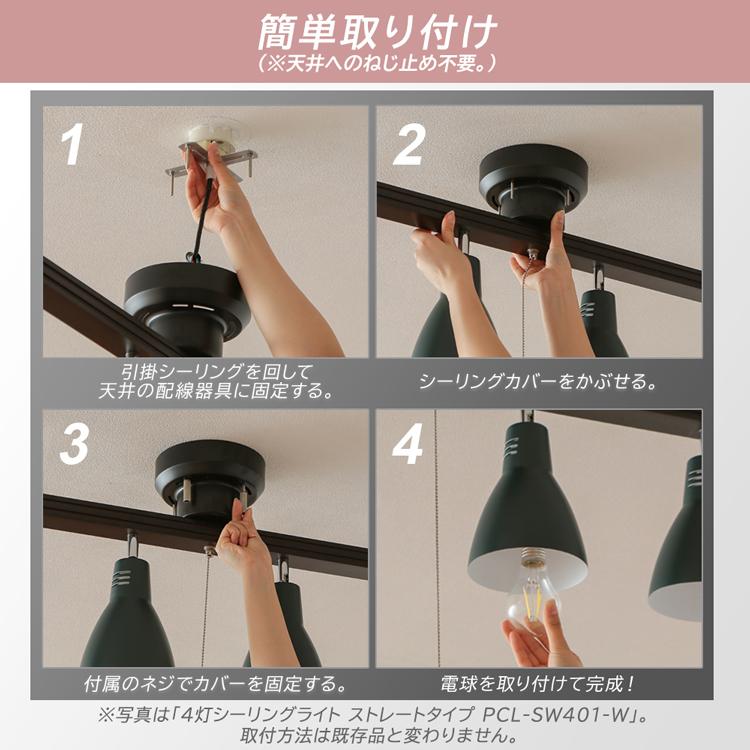 簡単取り付け
（※天井へのねじ止め不要。）

1
引掛シーリングを回して天井の配線器具に固定する。

2
シーリングカバーをかぶせる。

3
付属のネジでカバーを固定する。

4
電球を取り付けて完成！

※写真は「4灯シーリングライト ストレートタイプ PCL-SW401-W」。
取付方法は既存品と変わりません。