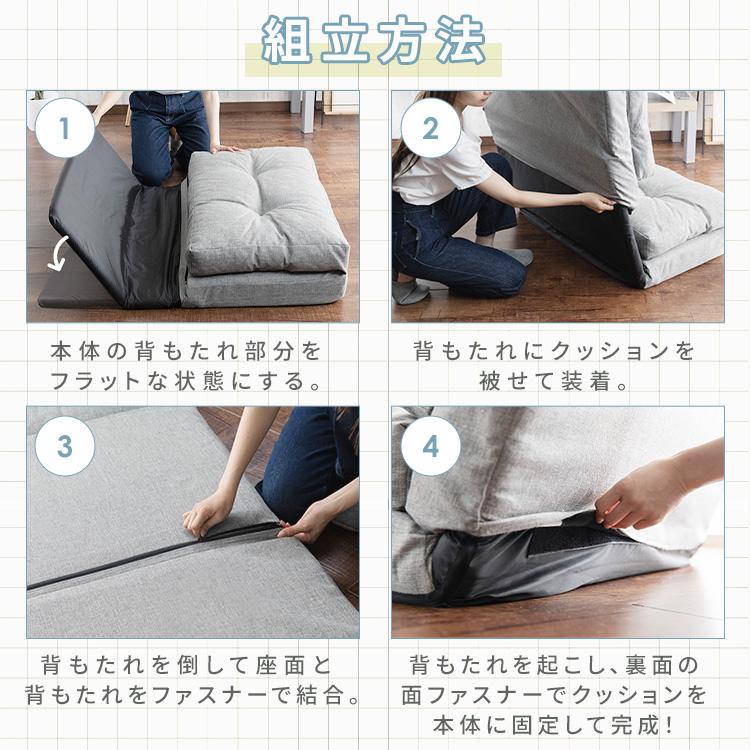 組立方法

1

本体の背もたれ部分をフラットな状態にする。

2

背もたれにクッションを被せて装着。

3

背もたれを倒して座面と背もたれをファスナーで結合。

4

背もたれを起こし、裏面の面ファスナーでクッションを本体に固定して完成！