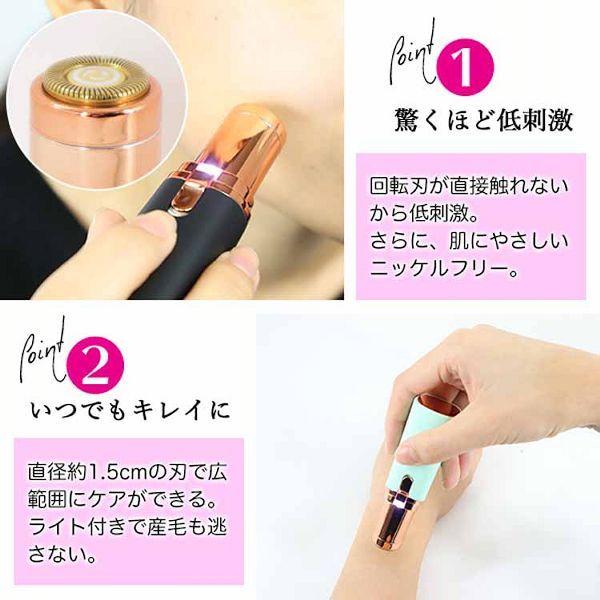 Point 1

驚くほど低刺激

回転刃が直接触れないから低刺激。
さらに、肌にやさしいニッケルフリー。

Point 2

いつでもキレイに

直径約1.5cmの刃で広範囲にケアができる。
ライト付きで産毛も逃さない。