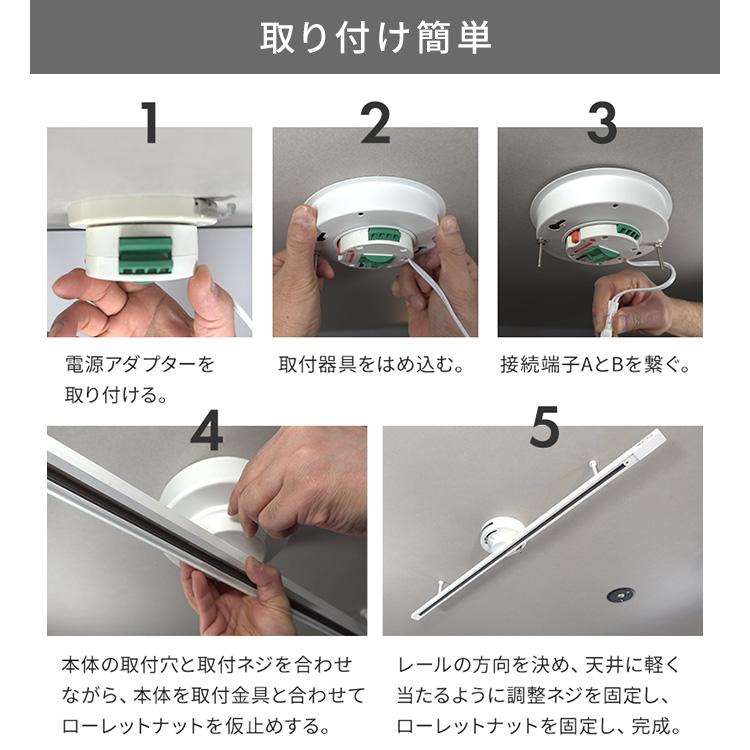 取り付け簡単

1

電源アダプターを取り付ける。

2

取付器具をはめ込む。

3

接続端子AとBを繋ぐ。

4

本体の取付穴と取付ネジを合わせながら、本体を取付金具と合わせてローレットナットを仮止めする。

5

レールの方向を決め、天井に軽く当たるように調整ネジを固定し、ローレットナットを固定し、完成。