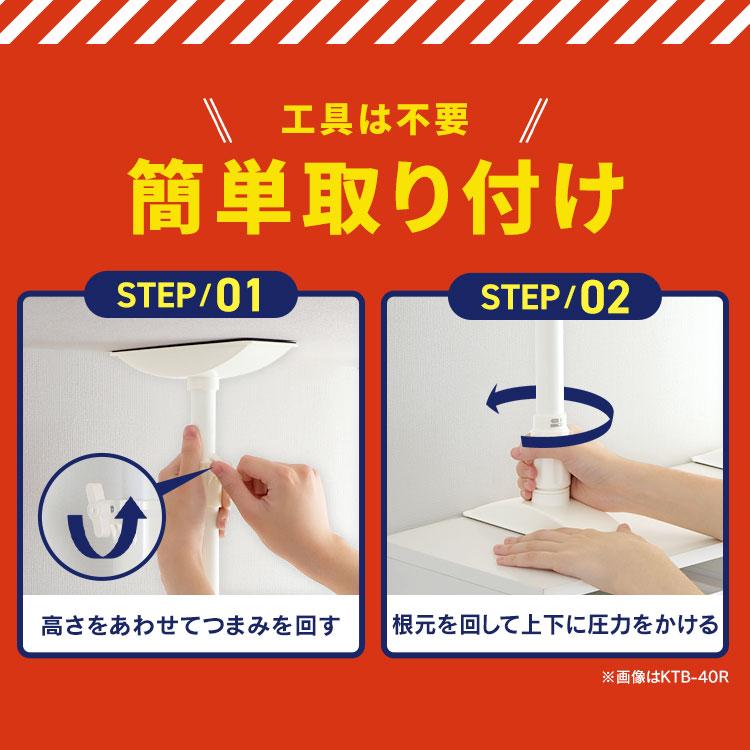 工具は不要

簡単取り付け

STEP/01

高さをあわせてつまみを回す

STEP/02

根元を回して上下に圧力をかける

※画像はKTB-40R