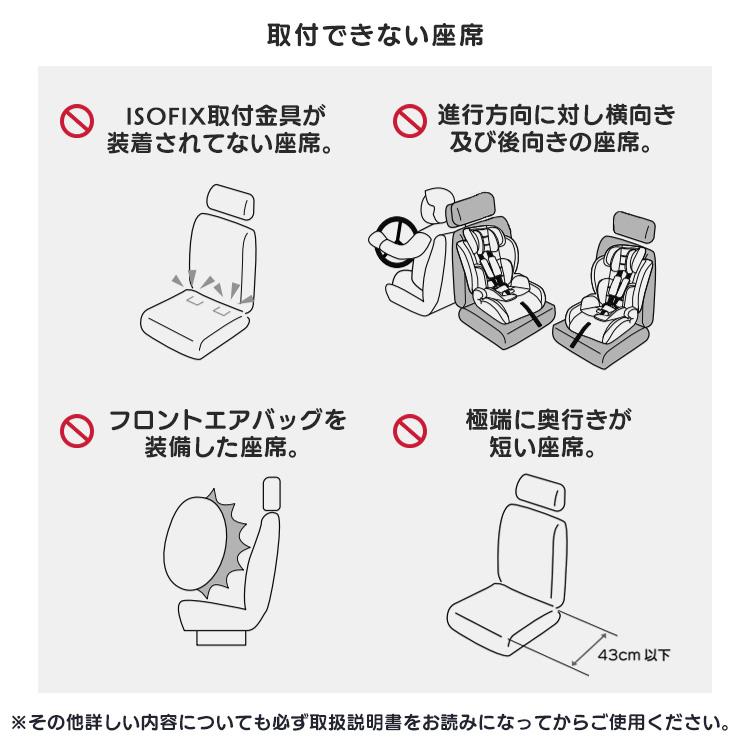 取付できない座席

ISOFIX取付金具が装着されてない座席。

進行方向に対し横向き及び後向きの座席。

フロントエアバッグを装備した座席。

極端に奥行きが短い座席。

43cm 以下

※その他詳しい内容についても必ず取扱説明書をお読みになってからご使用ください。