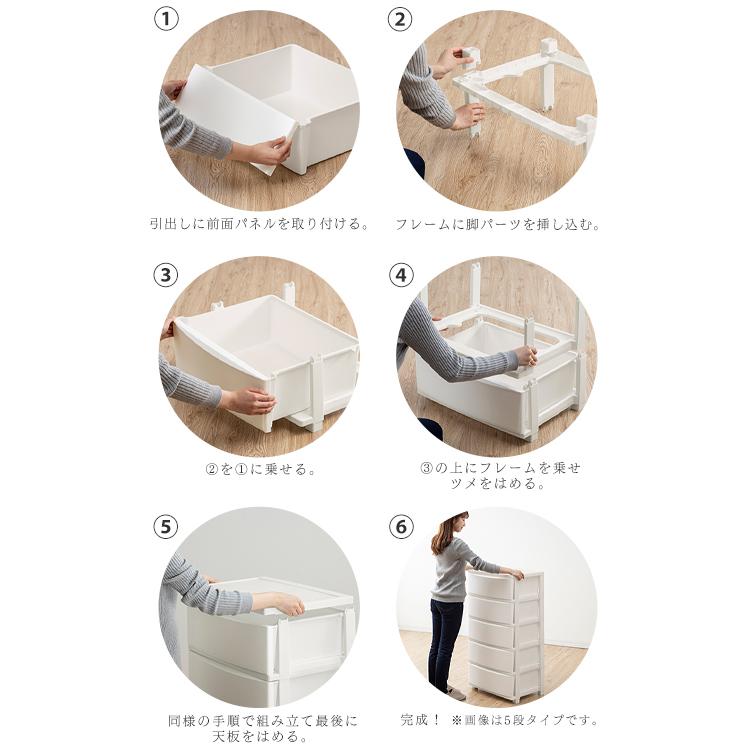 ①

引出しに前面パネルを取り付ける。

②

フレームに脚パーツを挿し込む。

③

②を①に乗せる。

④

③の上にフレームを乗せツメをはめる。

⑤

同様の手順で組み立て最後に天板をはめる。

⑥

完成！ ※画像は5段タイプです。