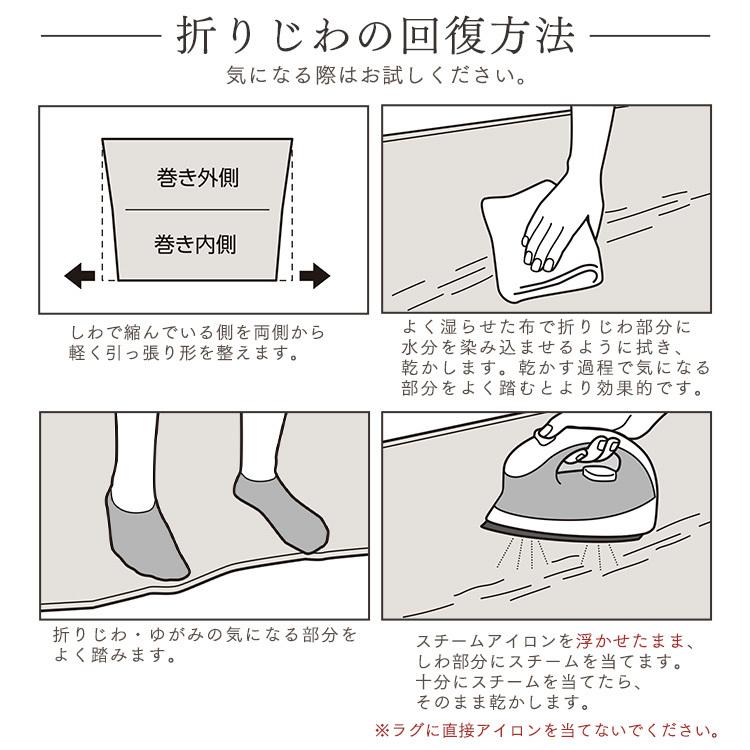 折りじわの回復方法
気になる際はお試しください。

巻き外側
巻き内側

しわで縮んでいる側を両側から軽く引っ張り形を整えます。

よく湿らせた布で折りじわ部分に水分を染み込ませるように拭き、乾かします。乾かす過程で気になる部分をよく踏むとより効果的です。

折りじわ・ゆがみの気になる部分をよく踏みます。

スチームアイロンを浮かせたまま、しわ部分にスチームを当てます。十分にスチームを当てたら、そのまま乾かします。
※ラグに直接アイロンを当てないでください。