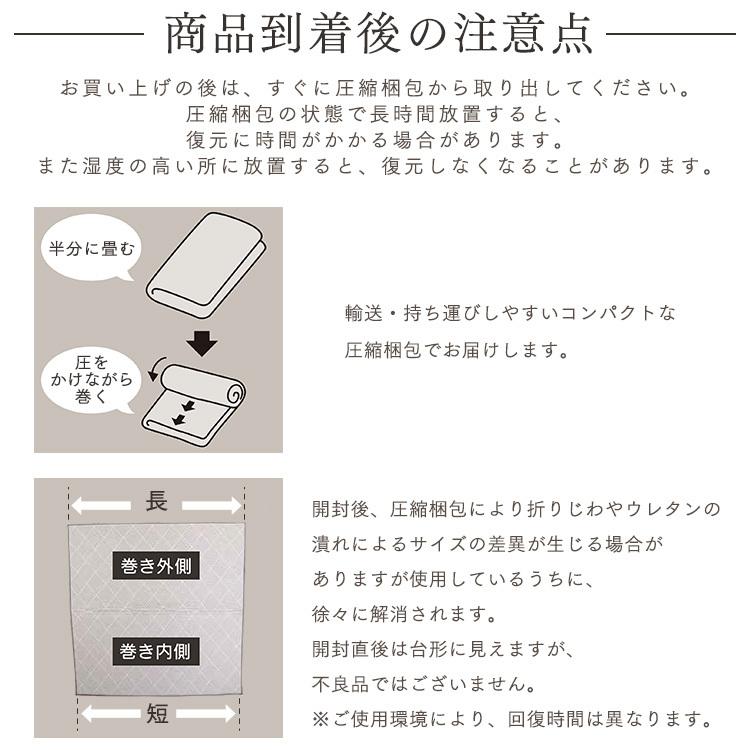 商品到着後の注意点

お買い上げの後は、すぐに圧縮梱包から取り出してください。
圧縮梱包の状態で長時間放置すると、
復元に時間がかかる場合があります。
また湿度の高い所に放置すると、復元しなくなることがあります。

半分に畳む

圧をかけながら巻く

輸送・持ち運びしやすいコンパクトな
圧縮梱包でお届けします。

長

巻き外側

巻き内側

短

開封後、圧縮梱包により折りじわやウレタンの
潰れによるサイズの差異が生じる場合が
ありますが使用しているうちに、
徐々に解消されます。
開封直後は台形に見えますが、
不良品ではございません。
※ご使用環境により、回復時間は異なります。