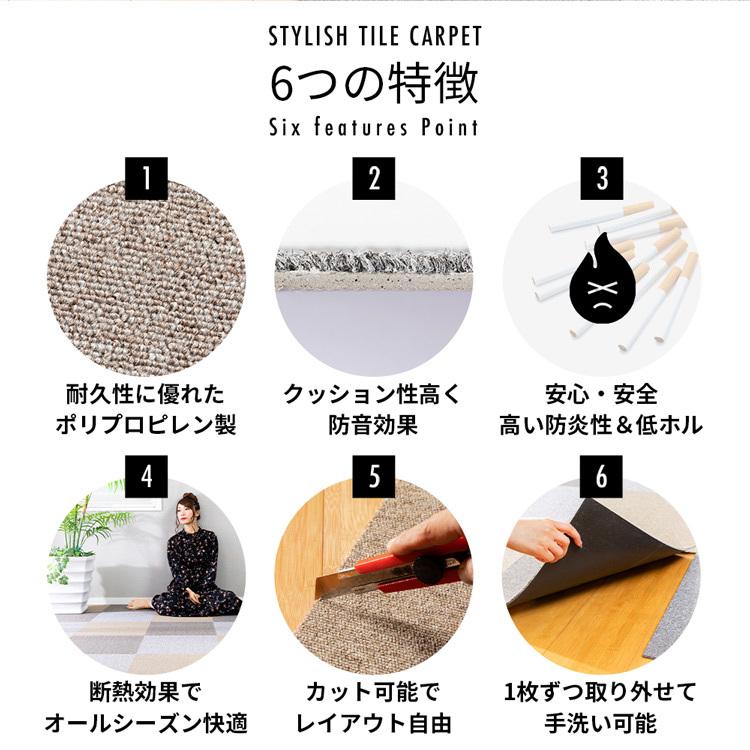 STYLISH TILE CARPET
6つの特徴
Six features Point

1
耐久性に優れた
ポリプロピレン製

2
クッション性高く
防音効果

3
安心・安全
高い防炎性＆低ホル

4
断熱効果で
オールシーズン快適

5
カット可能で
レイアウト自由

6
1枚ずつ取り外せて
手洗い可能