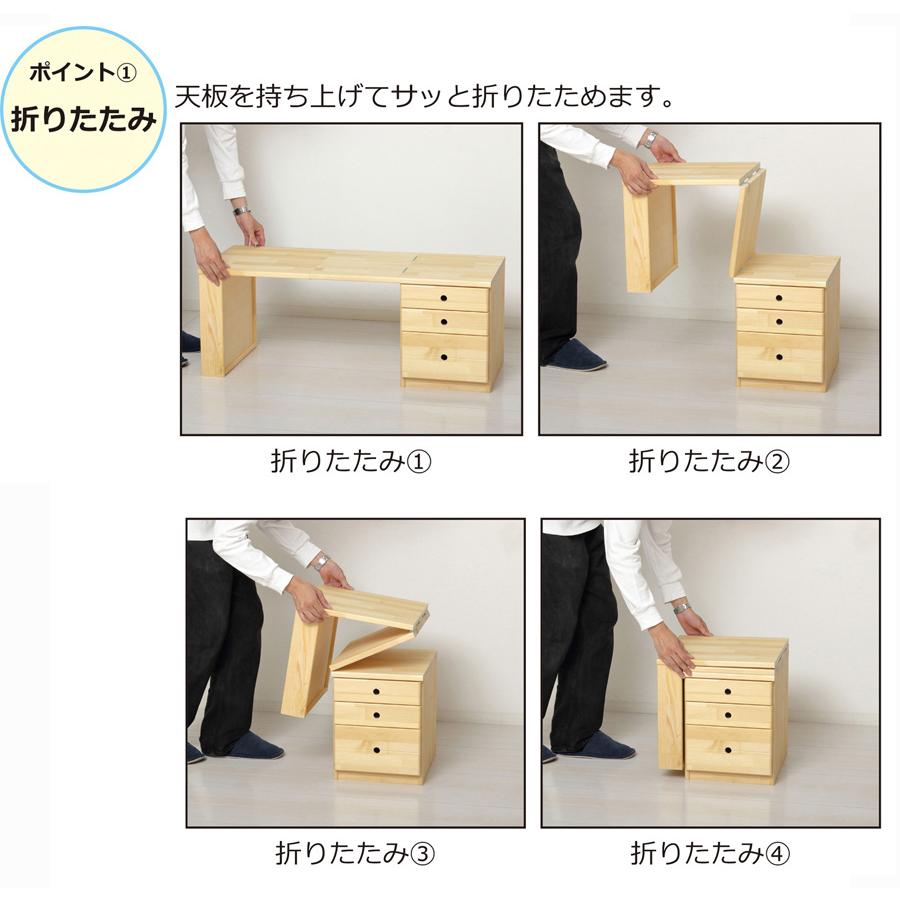 ポイント①
折りたたみ

天板を持ち上げてサッと折りたためます。

折りたたみ①

折りたたみ②

折りたたみ③

折りたたみ④