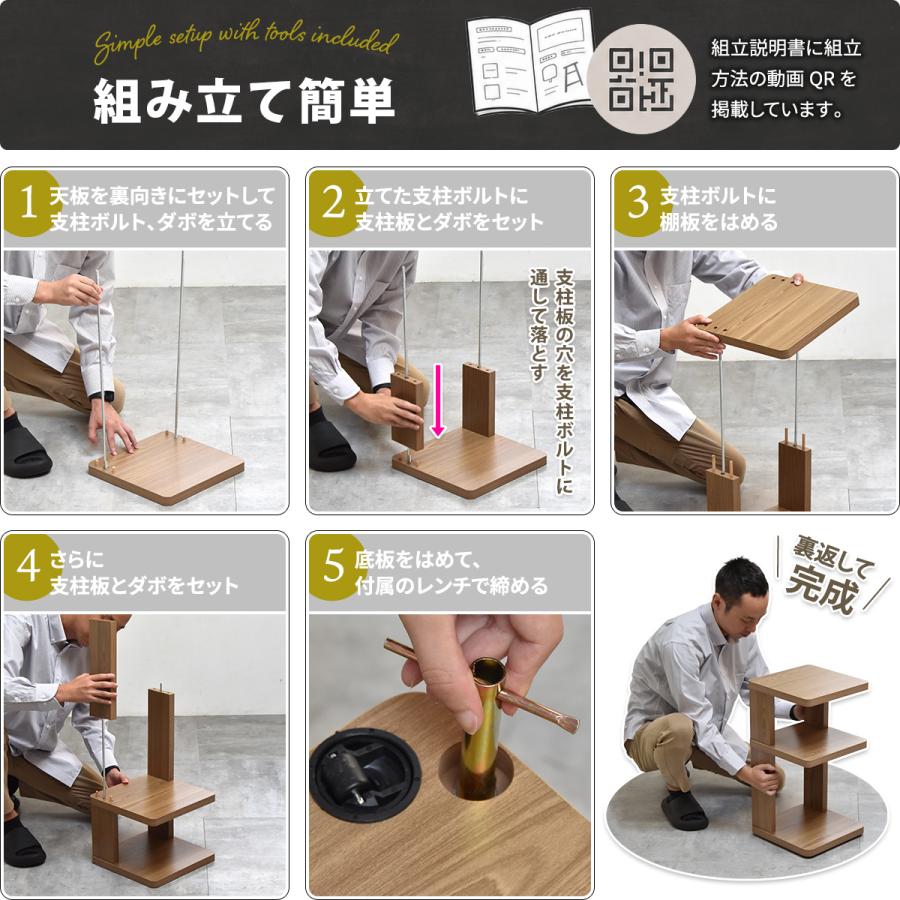 Simple setup with tools included

組み立て簡単

組立説明書に組立方法の動画 QR を掲載しています。

1 天板を裏向きにセットして支柱ボルト、ダボを立てる

2 立てた支柱ボルトに支柱板とダボをセット

支柱板の穴を支柱ボルトに通して落とす

3 支柱ボルトに棚板をはめる

4 さらに支柱板とダボをセット

5 底板をはめて、付属のレンチで締める

裏返して完成