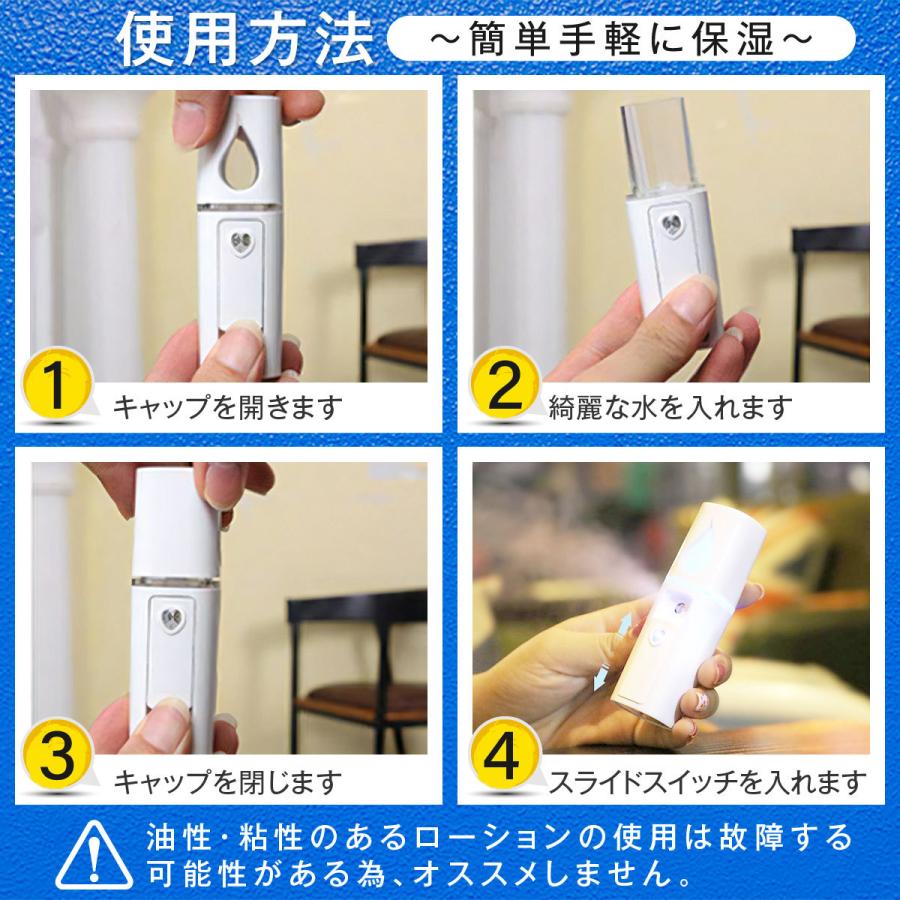 使用方法 ～簡単手軽に保湿～

1 キャップを開きます

2 綺麗な水を入れます

3 キャップを閉じます

4 スライドスイッチを入れます

油性・粘性のあるローションの使用は故障する可能性がある為、オススメしません。