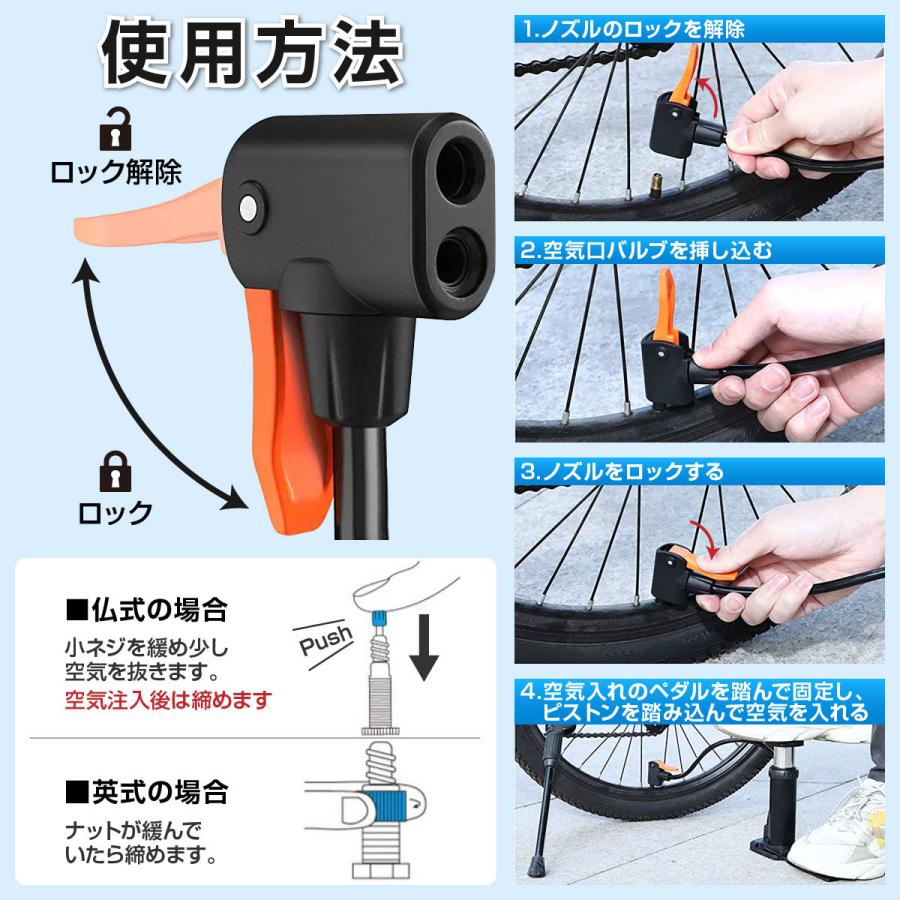 使用方法

ロック解除

ロック

■仏式の場合
小ネジを緩め少し空気を抜きます。
空気注入後は締めます

Push

■英式の場合
ナットが緩んでいたら締めます。

1.ノズルのロックを解除

2.空気口バルブを挿し込む

3.ノズルをロックする

4.空気入れのペダルを踏んで固定し、ピストンを踏み込んで空気を入れる