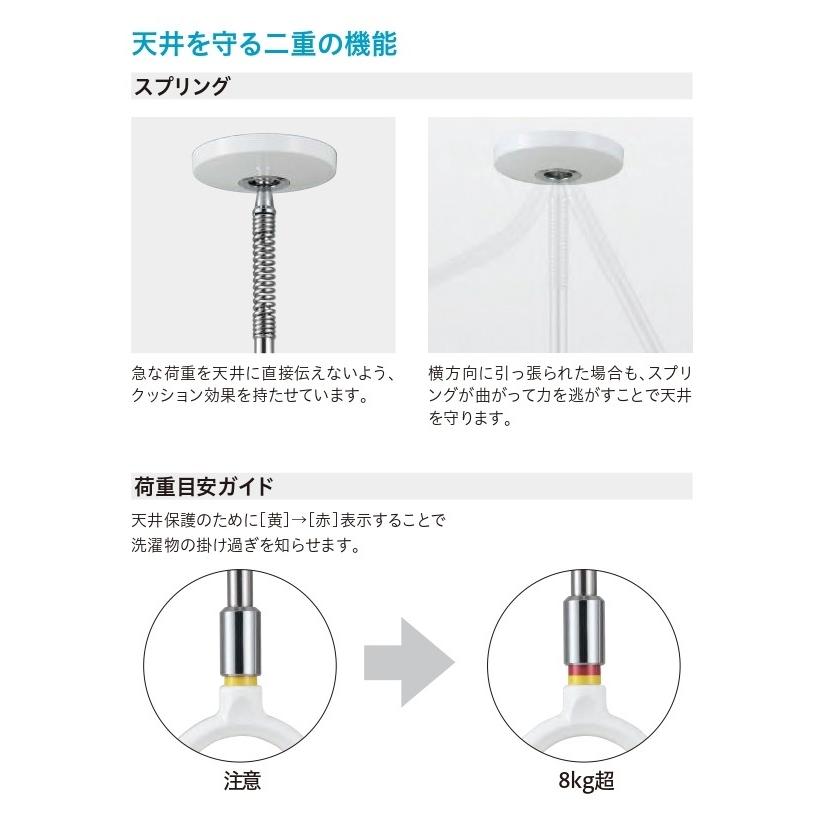 天井を守る二重の機能

スプリング

急な荷重を天井に直接伝えないよう、クッション効果を持たせています。

横方向に引っ張られた場合も、スプリングが曲がって力を逃がすことで天井を守ります。

荷重目安ガイド

天井保護のために[黄]→[赤]表示することで洗濯物の掛け過ぎを知らせます。

注意

8kg超