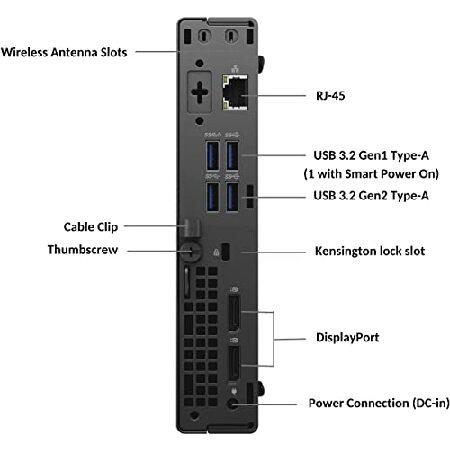 Wireless Antenna Slots

RJ-45

USB 3.2 Gen1 Type-A
(1 with Smart Power On)

USB 3.2 Gen2 Type-A

Cable Clip

Thumbscrew

Kensington lock slot

DisplayPort

Power Connection (DC-in)