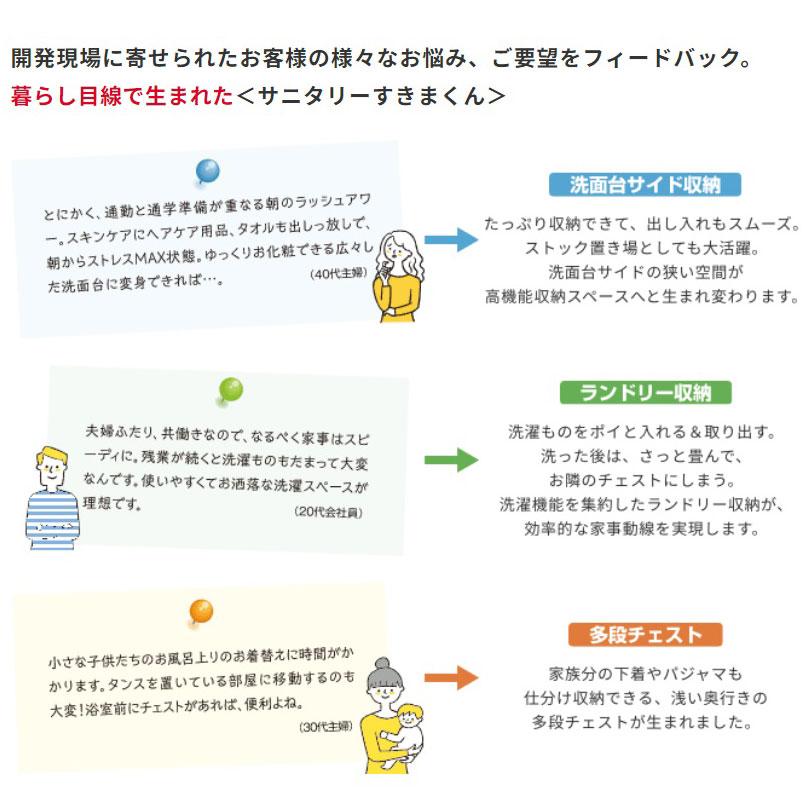 開発現場に寄せられたお客様の様々なお悩み、ご要望をフィードバック。
暮らし目線で生まれた＜サニタリーすきまくん＞

とにかく、通勤と通学準備が重なる朝のラッシュアワー。スキンケアにヘアケア用品、タオルも出しっ放しで、朝からストレスMAX状態。ゆっくりお化粧できる広々した洗面台に変身できれば…。
(40代主婦)

洗面台サイド収納

たっぷり収納できて、出し入れもスムーズ。
ストック置き場としても大活躍。
洗面台サイドの狭い空間が
高機能収納スペースへと生まれ変わります。

夫婦ふたり、共働きなので、なるべく家事はスピーディに。残業が続くと洗濯ものもたまって大変なんです。使いやすくてお洒落な洗濯スペースが理想です。
(20代会社員)

ランドリー収納

洗濯ものをポイと入れる＆取り出す。
洗った後は、さっと畳んで、
お隣のチェストにしまう。
洗濯機能を集約したランドリー収納が、
効率的な家事動線を実現します。

小さな子供たちのお風呂上りのお着替えに時間がかかります。タンスを置いている部屋に移動するのも大変！浴室前にチェストがあれば、便利よね。
(30代主婦)

多段チェスト

家族分の下着やパジャマも
仕分け収納できる、浅い奥行きの
多段チェストが生まれました。