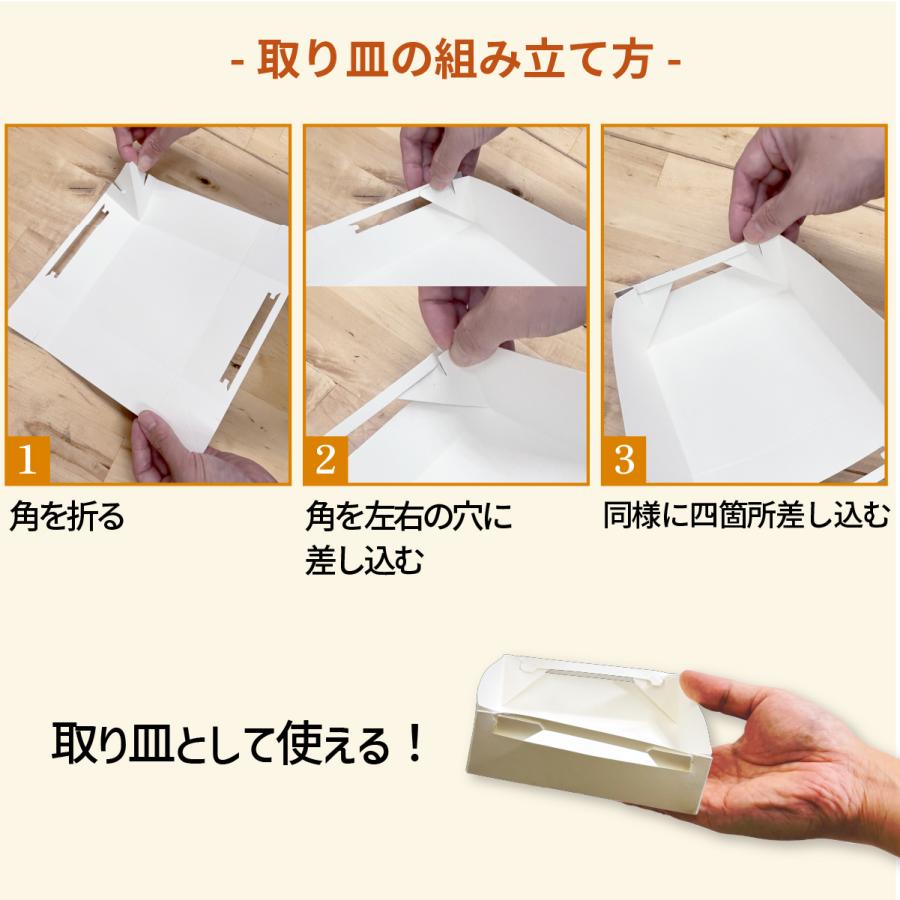 - 取り皿の組み立て方 -

1
角を折る

2
角を左右の穴に差し込む

3
同様に四箇所差し込む

取り皿として使える！