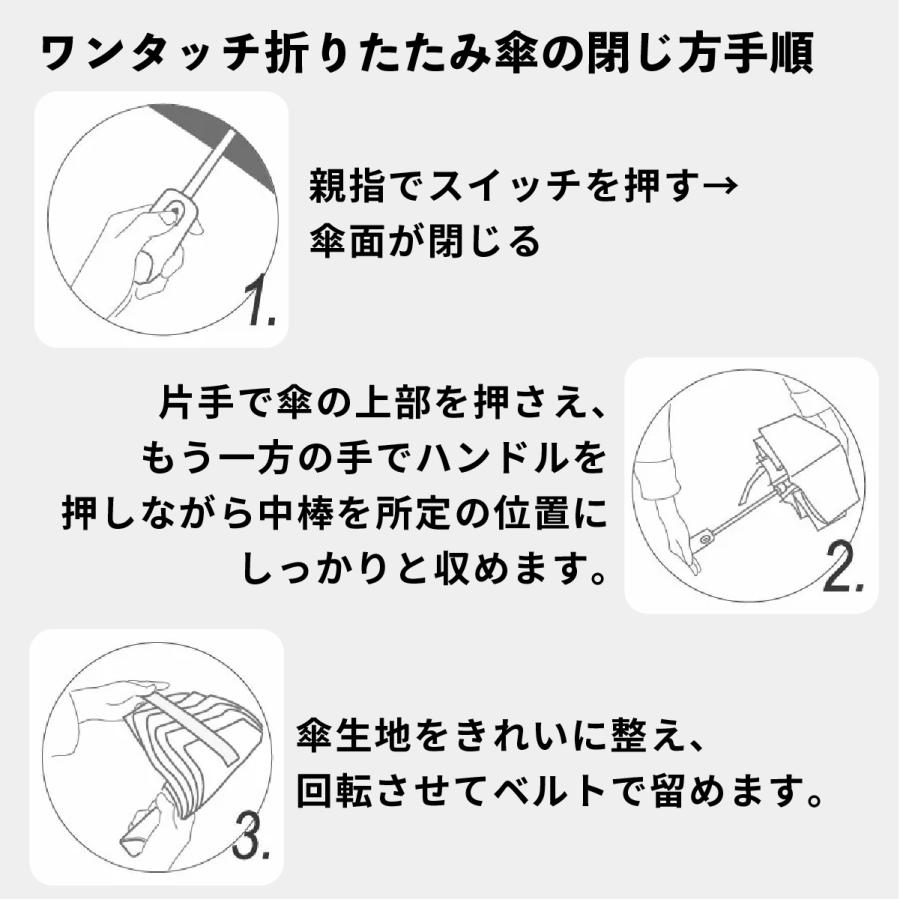 ワンタッチ折りたたみ傘の閉じ方手順

1.

親指でスイッチを押す→
傘面が閉じる

片手で傘の上部を押さえ、
もう一方の手でハンドルを
押しながら中棒を所定の位置に
しっかりと収めます。

2.

3.

傘生地をきれいに整え、
回転させてベルトで留めます。