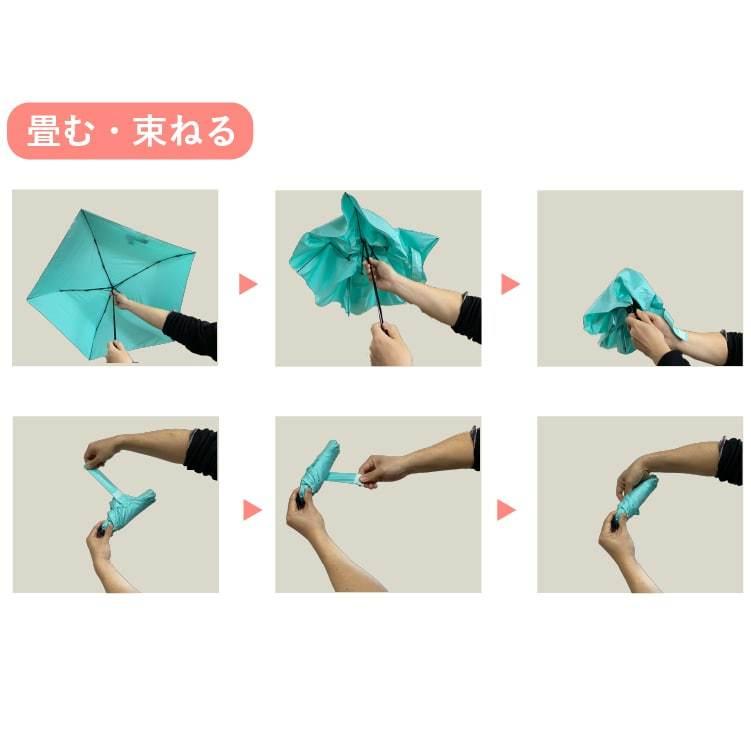 畳む・束ねる