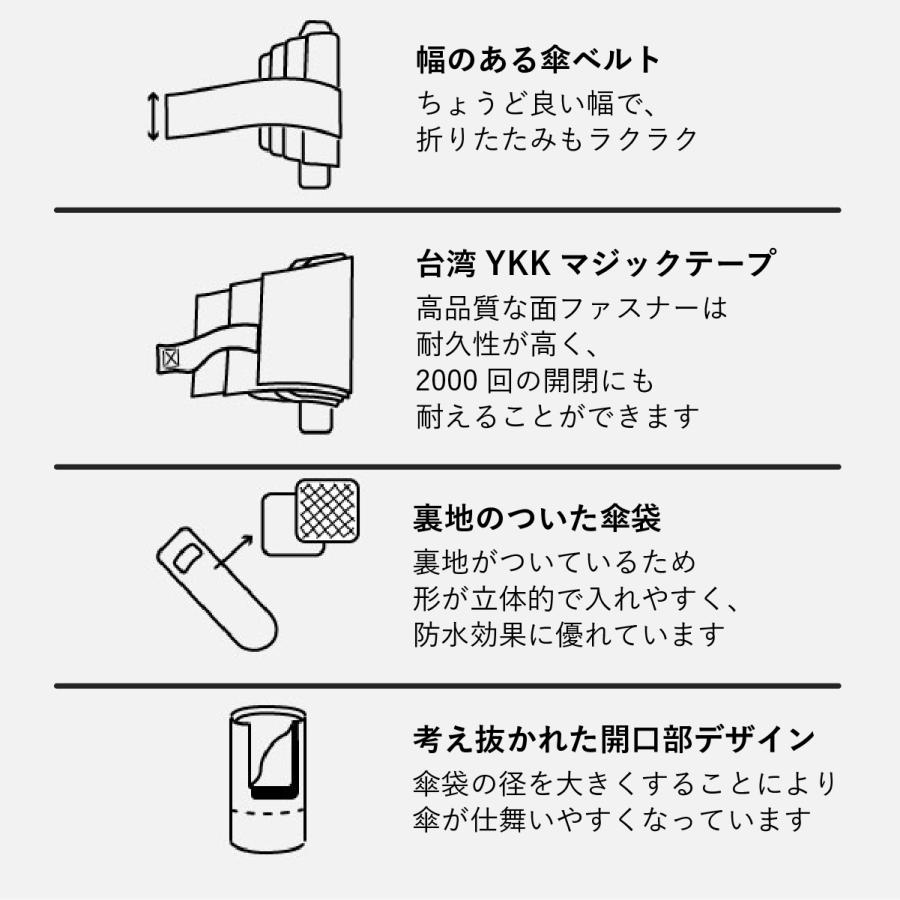 幅のある傘ベルト
ちょうど良い幅で、
折りたたみもラクラク

台湾 YKK マジックテープ
高品質な面ファスナーは
耐久性が高く、
2000 回の開閉にも
耐えることができます

裏地のついた傘袋
裏地がついているため
形が立体的で入れやすく、
防水効果に優れています

考え抜かれた開口部デザイン
傘袋の径を大きくすることにより
傘が仕舞いやすくなっています