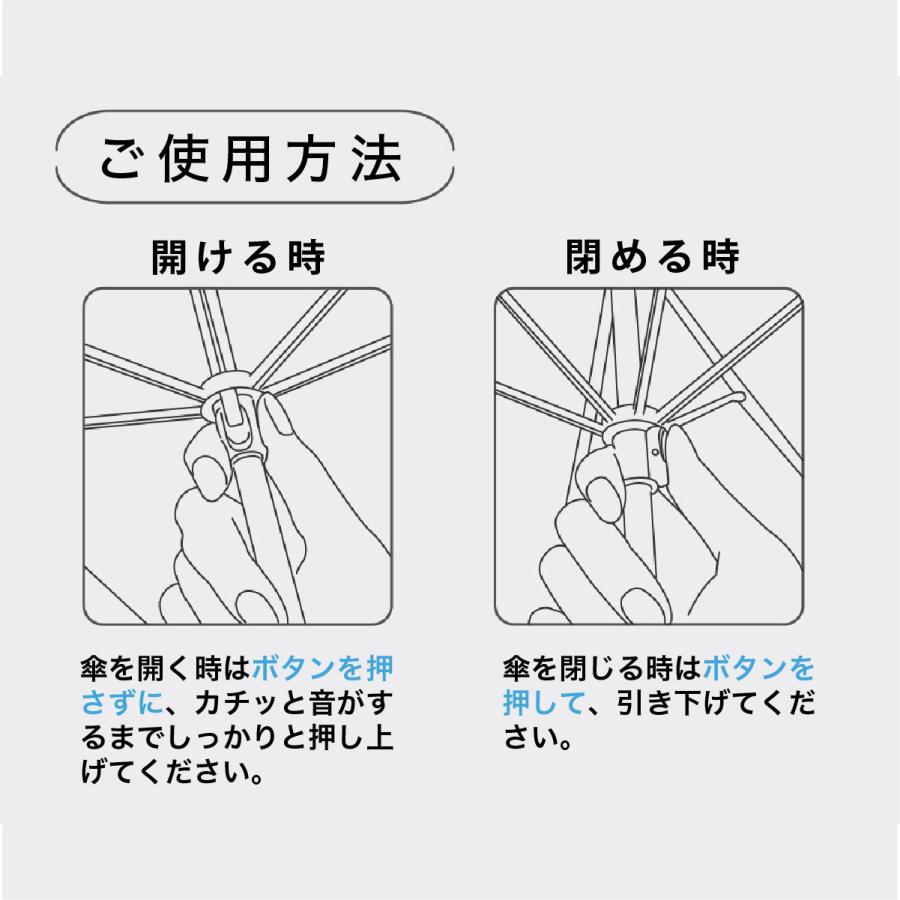 ご使用方法

開ける時

傘を開く時はボタンを押さずに、カチッと音がするまでしっかりと押し上げてください。

閉める時

傘を閉じる時はボタンを押して、引き下げてください。