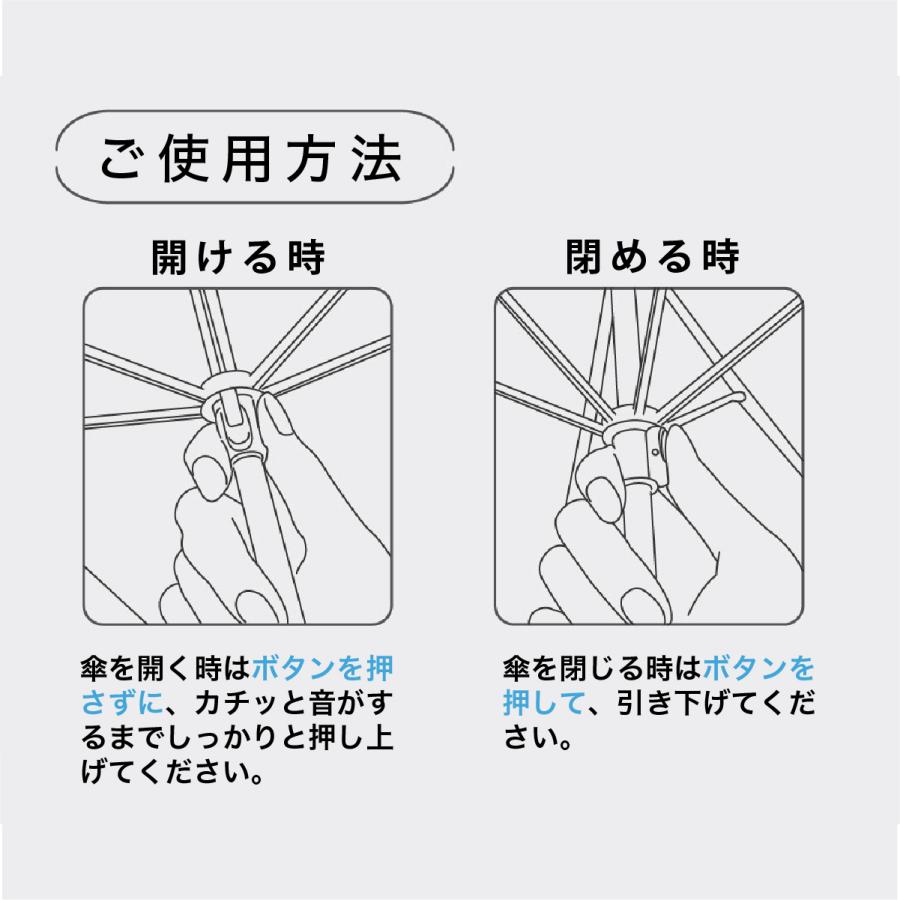 ご使用方法

開ける時

傘を開く時はボタンを押さずに、カチッと音がするまでしっかりと押し上げてください。

閉める時

傘を閉じる時はボタンを押して、引き下げてください。