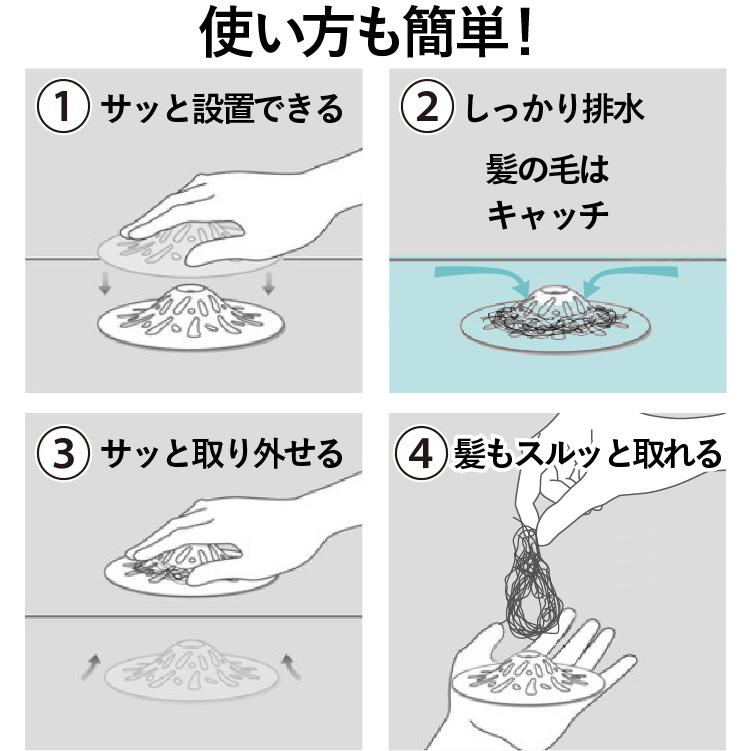 使い方も簡単！

1 サッと設置できる

2 しっかり排水

髪の毛は
キャッチ

3 サッと取り外せる

4 髪もスルッと取れる