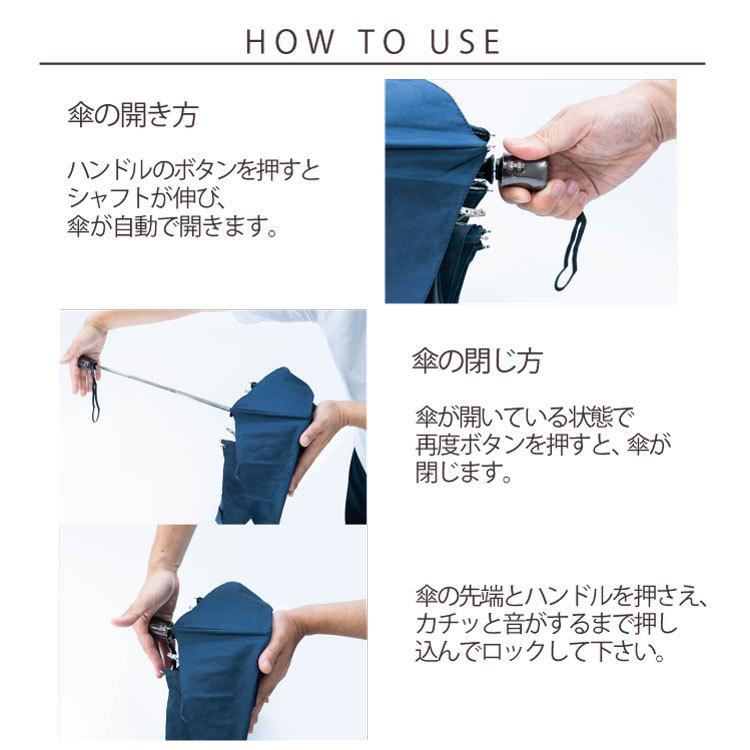 HOW TO USE

傘の開き方

ハンドルのボタンを押すとシャフトが伸び、傘が自動で開きます。

傘の閉じ方

傘が開いている状態で再度ボタンを押すと、傘が閉じます。

傘の先端とハンドルを押さえ、カチッと音がするまで押し込んでロックして下さい。