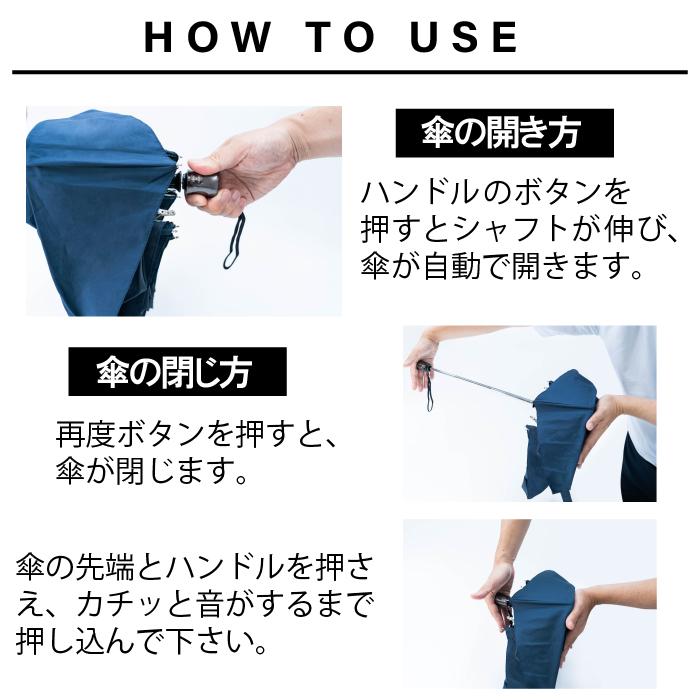 HOW TO USE

傘の開き方

ハンドルのボタンを押すとシャフトが伸び、傘が自動で開きます。

傘の閉じ方

再度ボタンを押すと、傘が閉じます。

傘の先端とハンドルを押さえ、カチッと音がするまで押し込んで下さい。