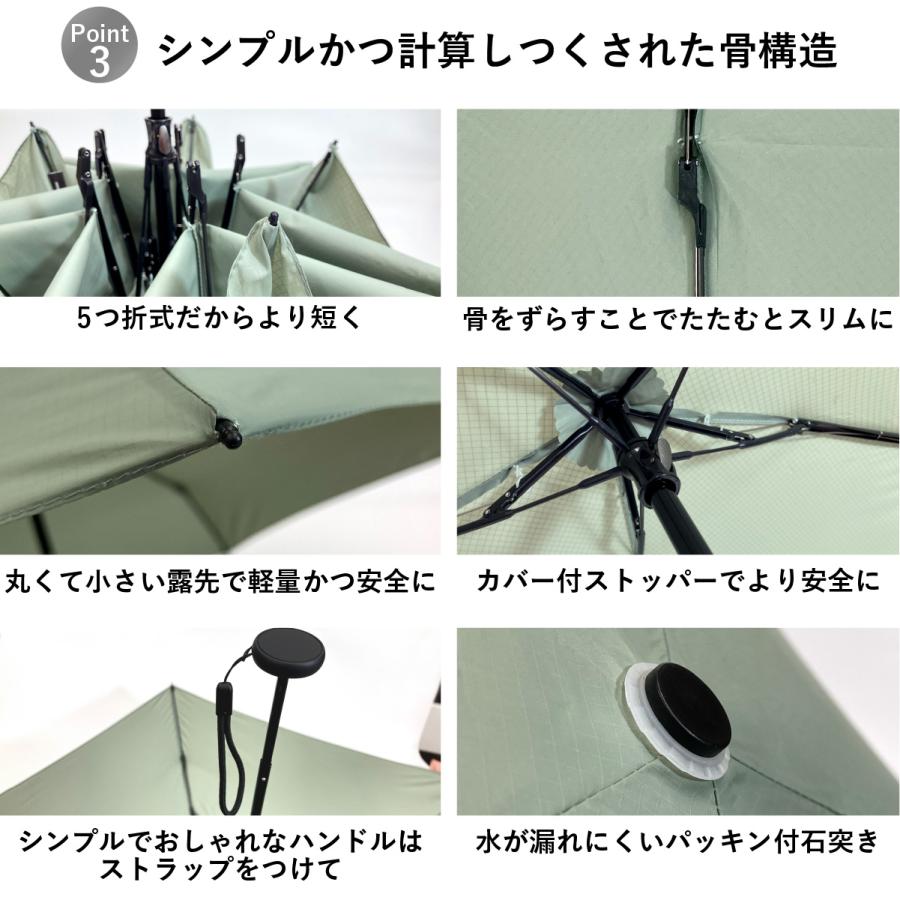 Point 3 シンプルかつ計算しつくされた骨構造

5つ折式だからより短く

骨をずらすことでたたむとスリムに

丸くて小さい露先で軽量かつ安全に

カバー付ストッパーでより安全に

シンプルでおしゃれなハンドルはストラップをつけて

水が漏れにくいパッキン付石突き